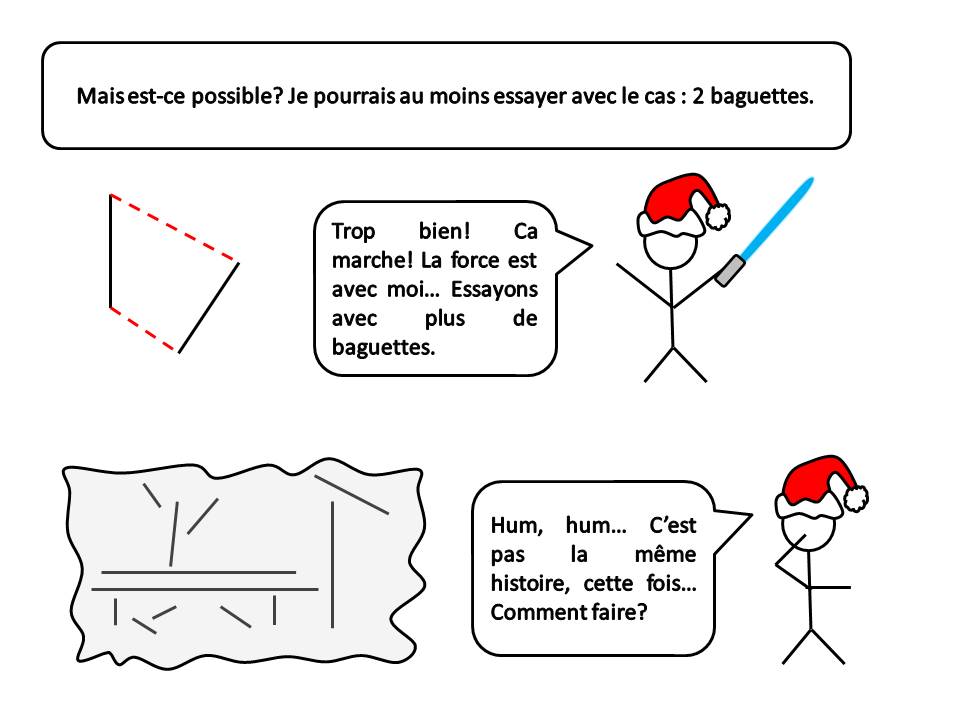 Mais est-ce possible? Je pourrais au moins essayer avec le cas : 2 baguettes.

Trop bien! Ca marche! La force est avec moi… Essayons avec plus de baguettes.

Hum, hum… C'est pas la même histoire, cette fois… Comment faire?