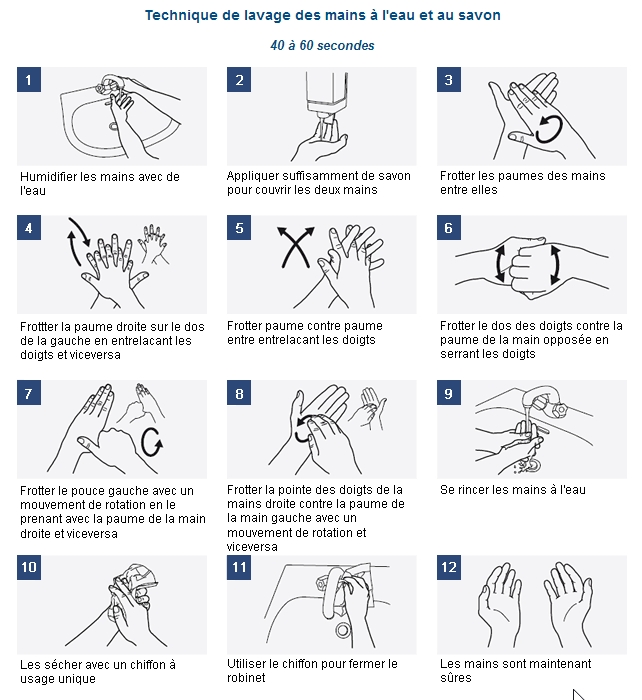 Technique de lavage des mains à l'eau et au savon

40 à 60 secondes

1
Humidifier les mains avec de l'eau

2
Appliquer suffisamment de savon pour couvrir les deux mains

3
Frotter les paumes des mains entre elles

4
Frottter la paume droite sur le dos de la gauche en entrelacant les doigts et viceversa

5
Frotter paume contre paume entre entrelacant les doigts

6
Frotter le dos des doigts contre la paume de la main opposée en serrant les doigts

7
Frotter le pouce gauche avec un mouvement de rotation en le prenant avec la paume de la main droite et viceversa

8
Frotter la pointe des doigts de la mains droite contre la paume de la main gauche avec un mouvement de rotation et viceversa

9
Se rincer les mains à l'eau

10
Les sécher avec un chiffon à usage unique

11
Utiliser le chiffon pour fermer le robinet

12
Les mains sont maintenant sûres