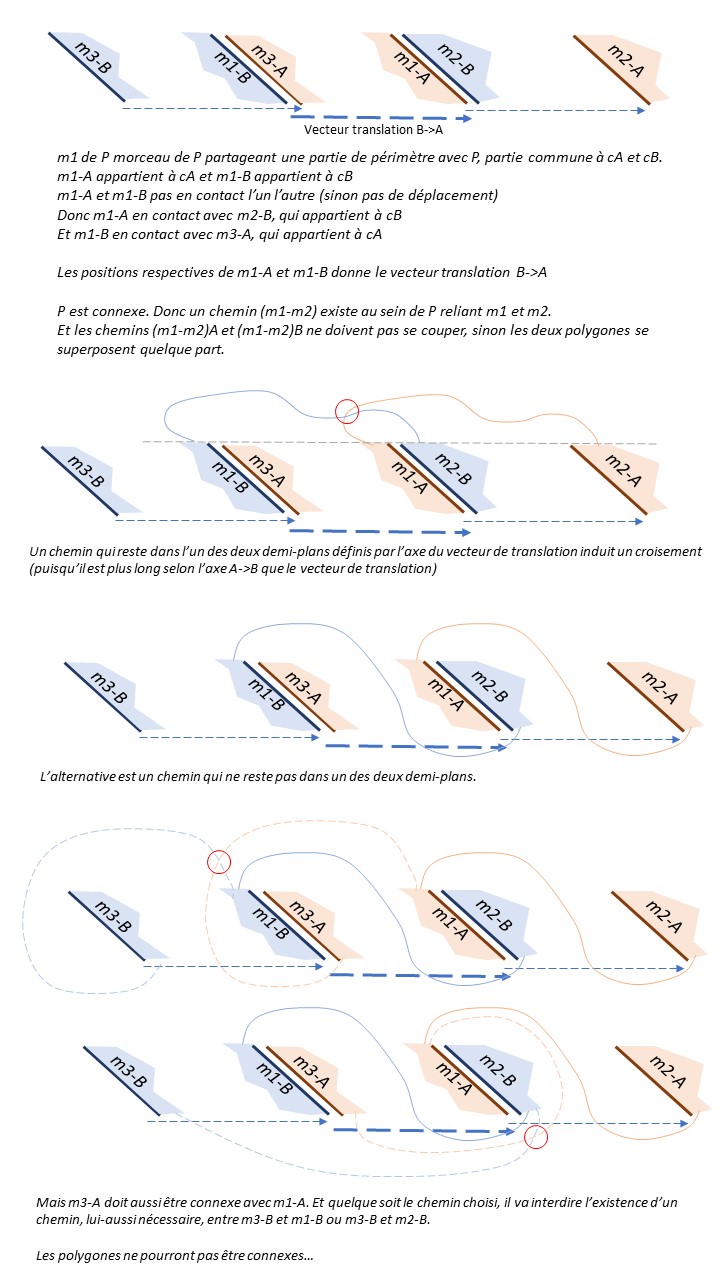 m3-B m1-B m3-A m1-A m2-B m2-A

Vecteur translation B->A

m1 de P morceau de P partageant une partie de périmètre avec P, partie commune à cA et cB.
m1-A appartient à cA et m1-B appartient à cB
m1-A et m1-B pas en contact l'un l'autre (sinon pas de déplacement)
Donc m1-A en contact avec m2-B, qui appartient à cB
Et m1-B en contact avec m3-A, qui appartient à cA

Les positions respectives de m1-A et m1-B donne le vecteur translation B->A

P est connexe. Donc un chemin (m1-m2) existe au sein de P reliant m1 et m2.
Et les chemins (m1-m2)A et (m1-m2)B ne doivent pas se couper, sinon les deux polygones se superposent quelque part.

m3-B m1-B m3-A m1-A m2-B m2-A

Un chemin qui reste dans l'un des deux demi-plans définis par l'axe du vecteur de translation induit un croisement (puisqu'il est plus long selon l'axe A->B que le vecteur de translation)

m3-B m1-B m3-A m1-A m2-B m2-A

L'alternative est un chemin qui ne reste pas dans un des deux demi-plans.

m3-B m1-B m3-A m1-A m2-B m2-A

m3-B m1-B m3-A m1-A m2-B m2-A

Mais m3-A doit aussi être connexe avec m1-A. Et quelque soit le chemin choisi, il va interdire l'existence d'un chemin, lui-aussi nécessaire, entre m3-B et m1-B ou m3-B et m2-B.

Les polygones ne pourront pas être connexes…