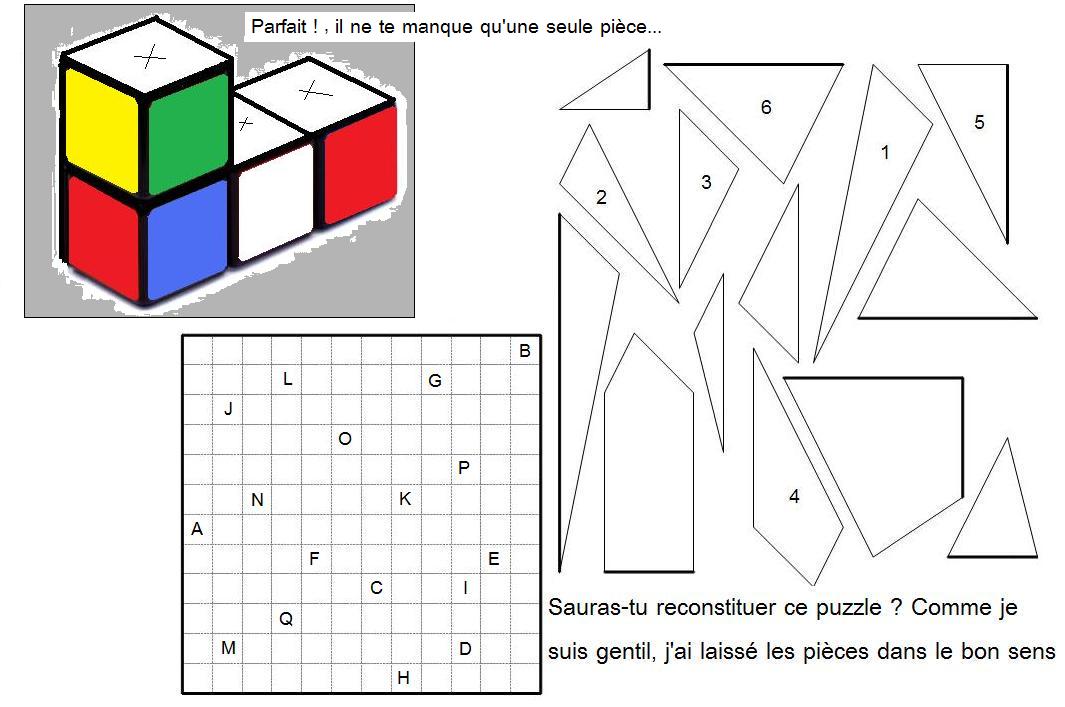 Parfait ! , il ne te manque qu'une seule pièce...

6

5

1

2

3

4

B
L G
J
O
P
N K
A
F E
C I
Q
M D
H

Sauras-tu reconstituer ce puzzle ? Comme je suis gentil, j'ai laissé les pièces dans le bon sens