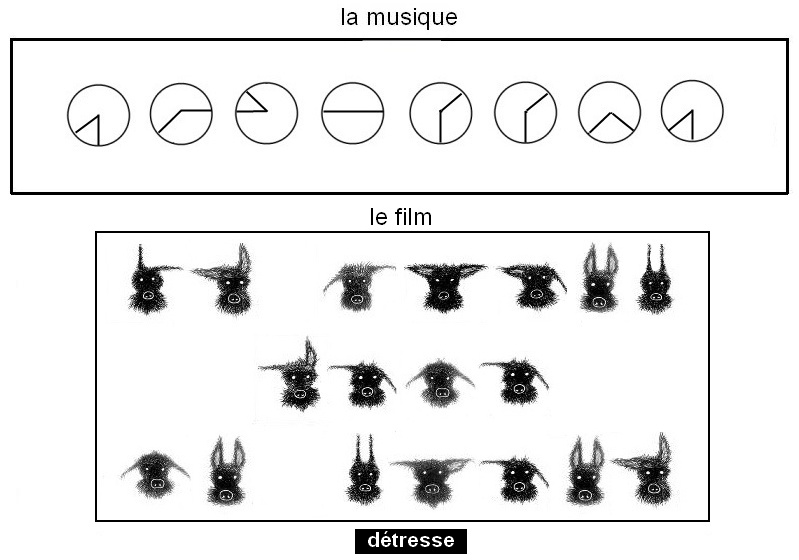 la musique

le film

détresse